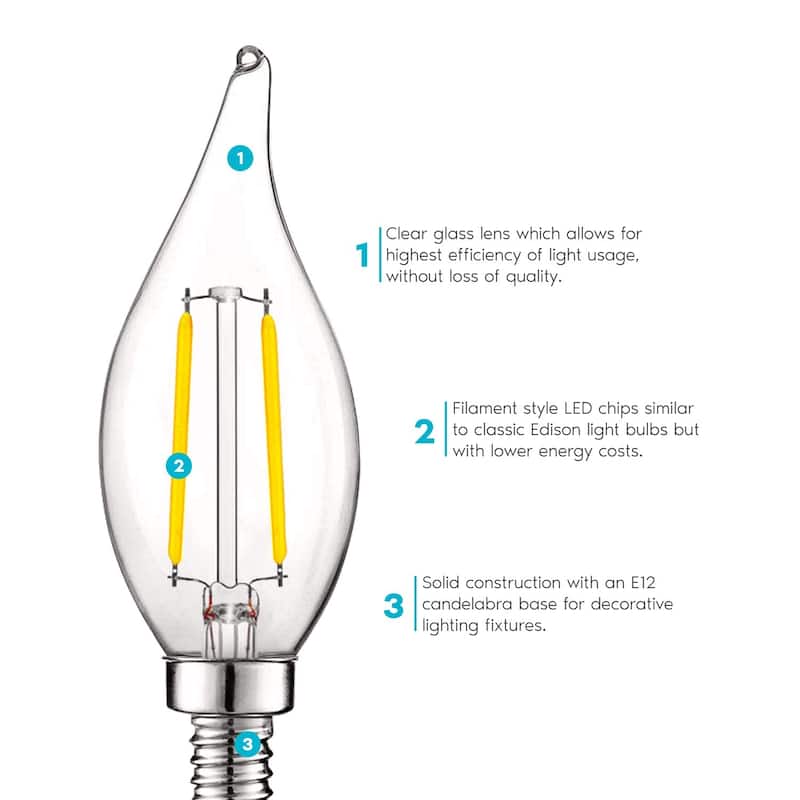 1

2

3

1 Clear glass lens which allows for highest efficiency of light usage, without loss of quality.

2 Filament style LED chips similar to classic Edison light bulbs but with lower energy costs.

3 Solid construction with an E12 candelabra base for decorative lighting fixtures.