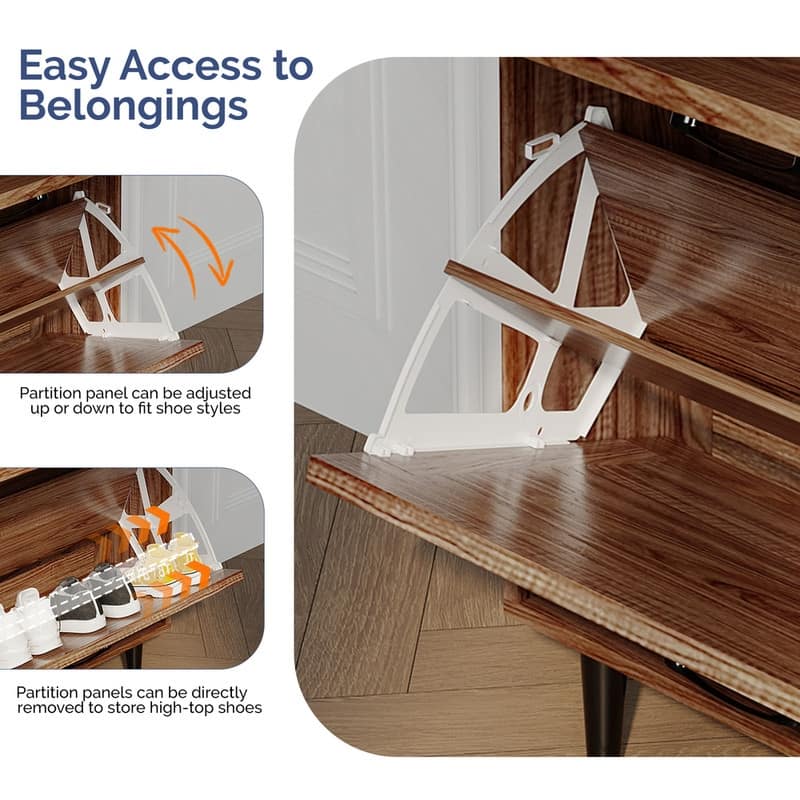 Easy Access to Belongings

Partition panel can be adjusted up or down to fit shoe styles

Partition panels can be directly removed to store high-top shoes