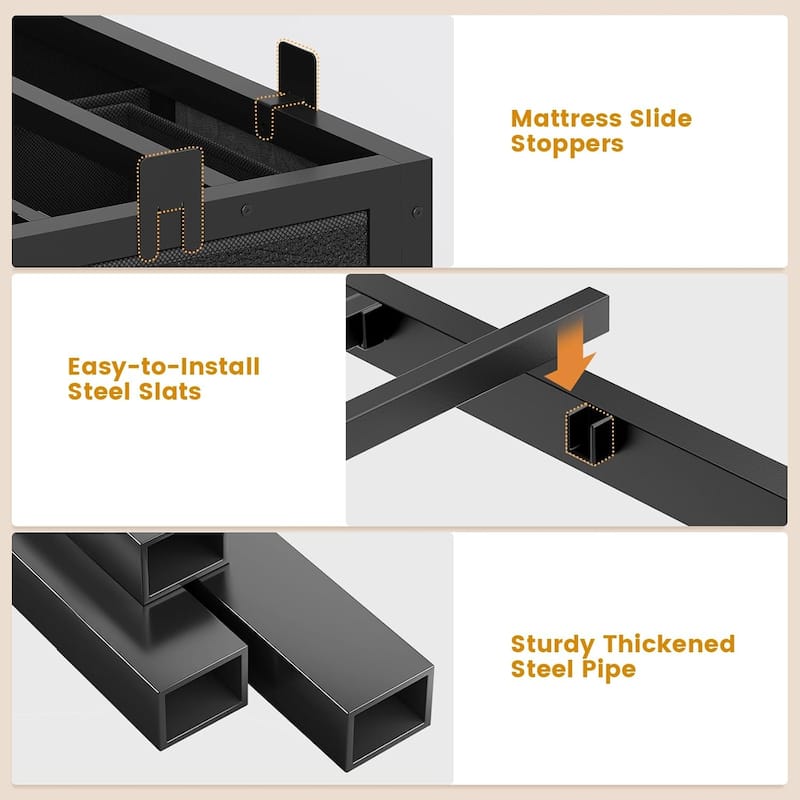 Mattress Slide Stoppers

Easy-to-Install Steel Slats

Sturdy Thickened Steel Pipe