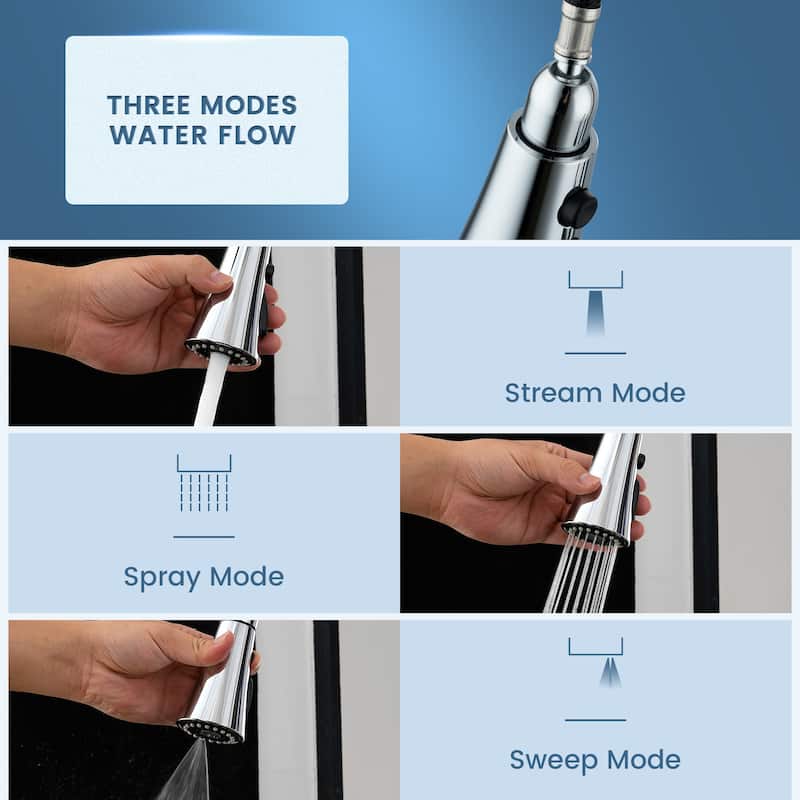 THREE MODES
WATER FLOW

Stream Mode

Spray Mode

Sweep Mode