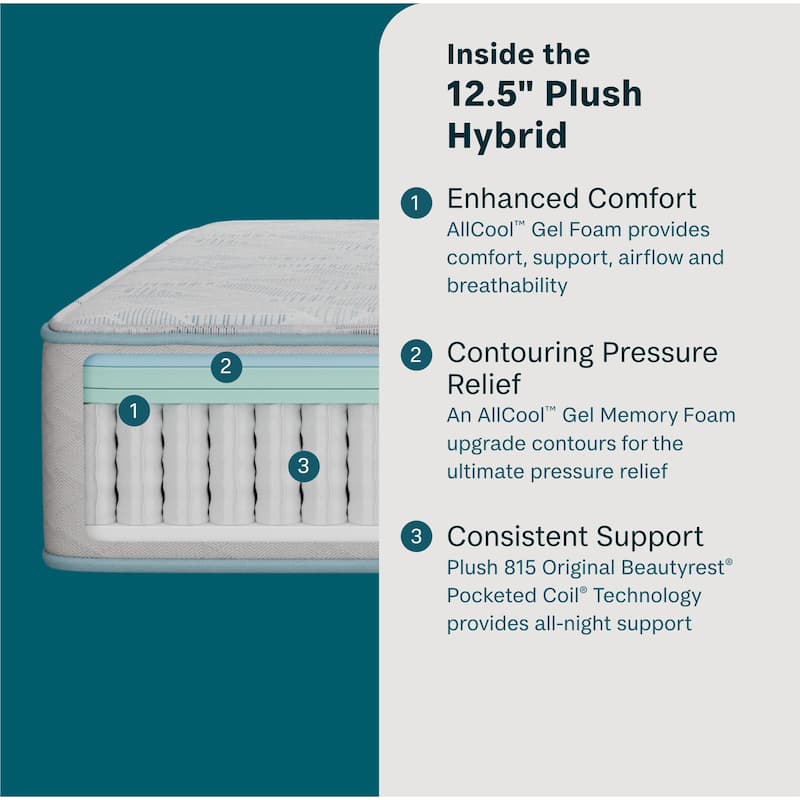 2

1

3

Inside the 12.5" Plush Hybrid

1 Enhanced Comfort
AllCool™ Gel Foam provides comfort, support, airflow and breathability

2 Contouring Pressure Relief
An AllCool™ Gel Memory Foam upgrade contours for the ultimate pressure relief

3 Consistent Support
Plush 815 Original Beautyrest® Pocketed Coil® Technology provides all-night support