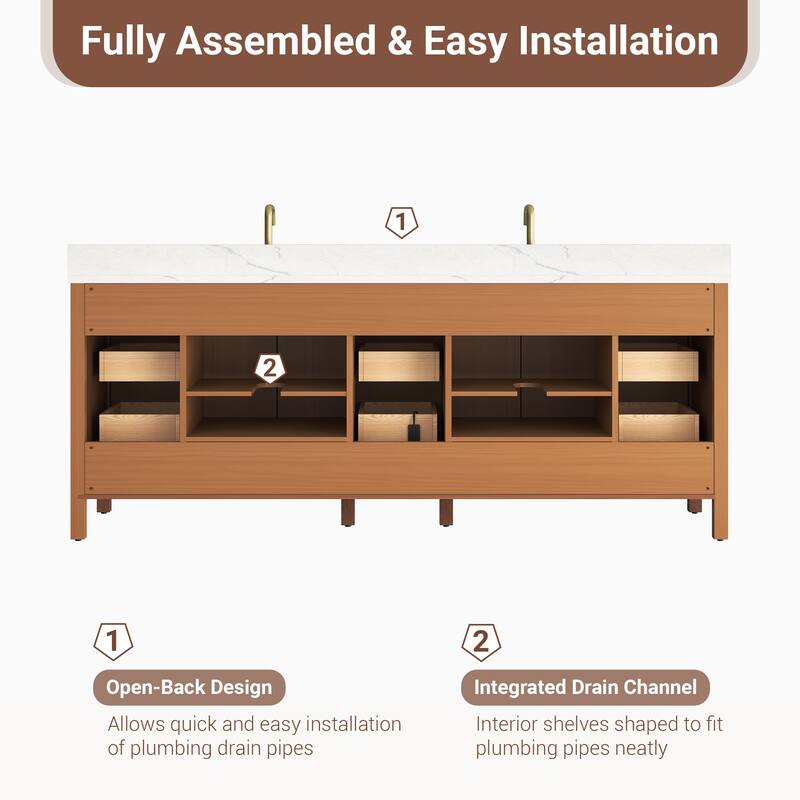 Fully Assembled & Easy Installation

1

2

1

Open-Back Design

Allows quick and easy installation of plumbing drain pipes

2

Integrated Drain Channel

Interior shelves shaped to fit plumbing pipes neatly