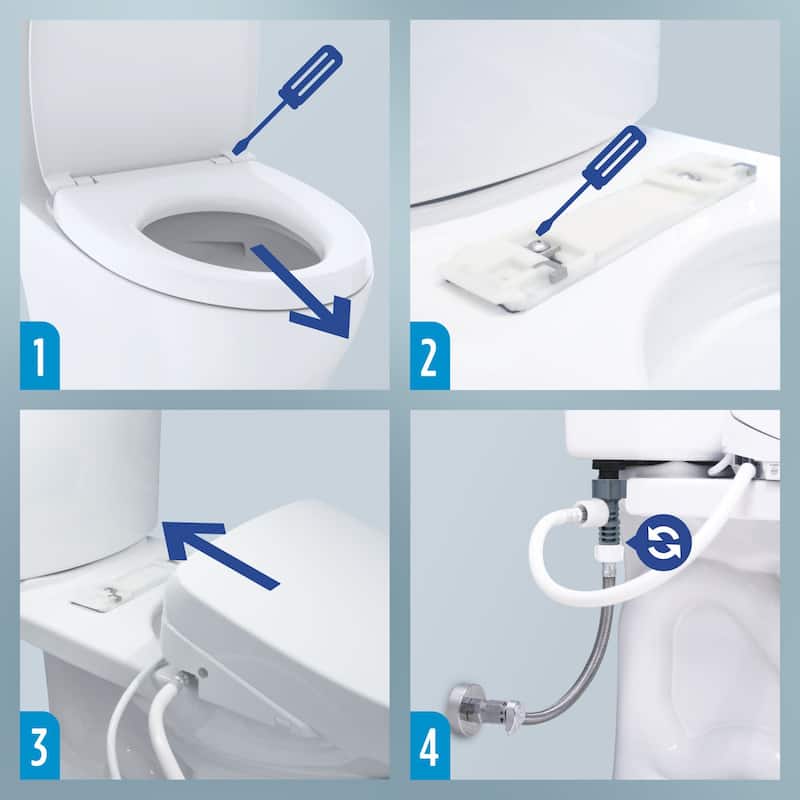 1

2

3

4