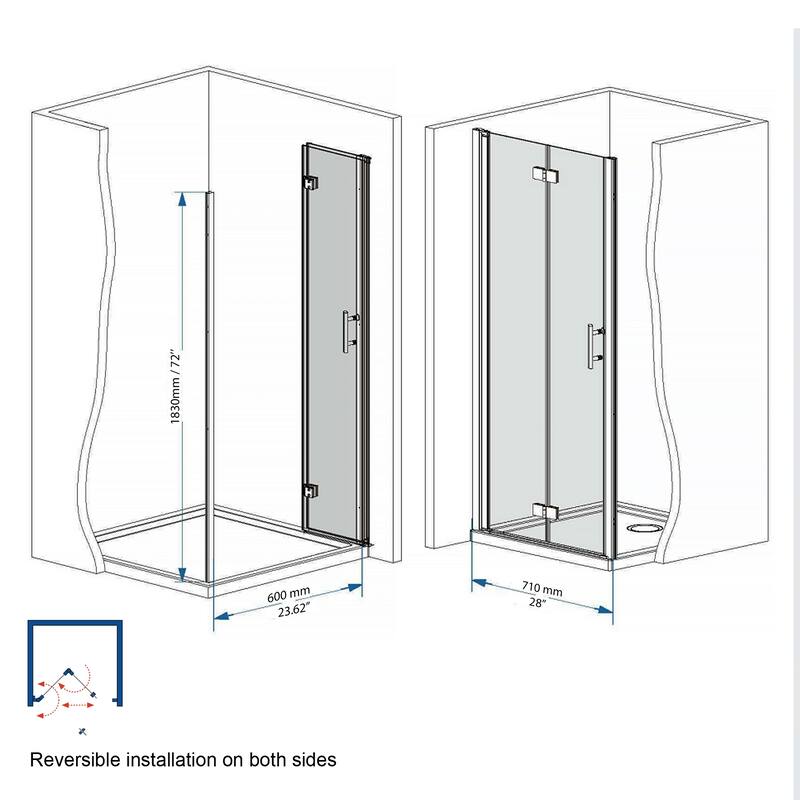 1830mm / 72"

600 mm
23.62"

710 mm
28"

Reversible installation on both sides