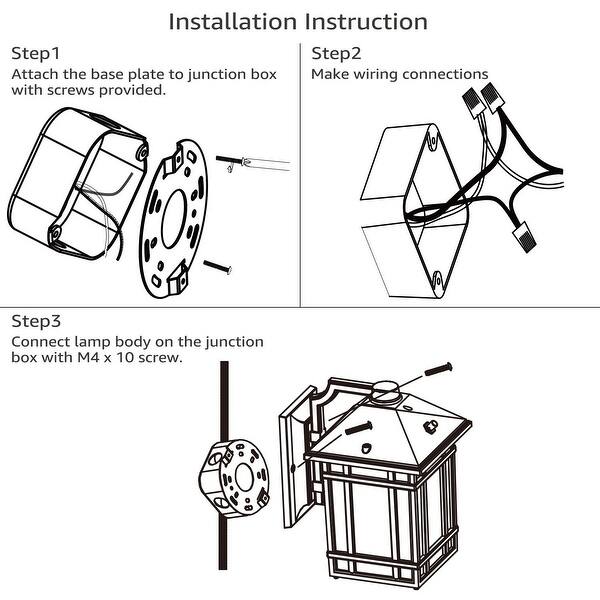 Installation Instruction

Step1
Attach the base plate to junction box with screws provided.

Step2
Make wiring connections

Step3
Connect lamp body on the junction box with M4 x 10 screw.