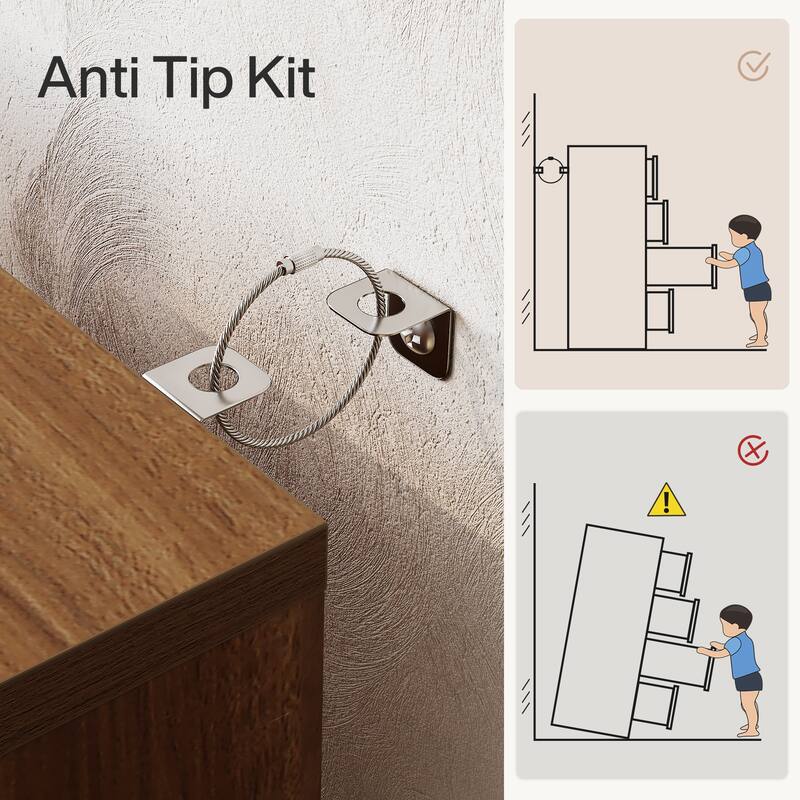 Anti Tip Kit