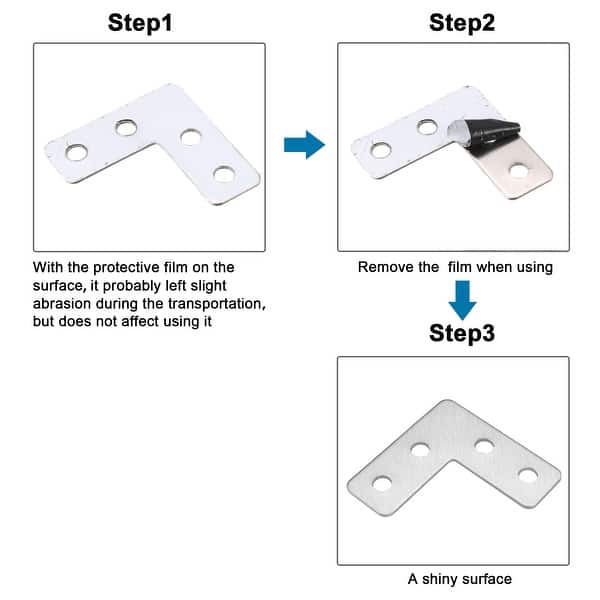 Step1

With the protective film on the surface, it probably left slight abrasion during the transportation, but does not affect using it

Step2

Remove the  film when using

Step3

A shiny surface