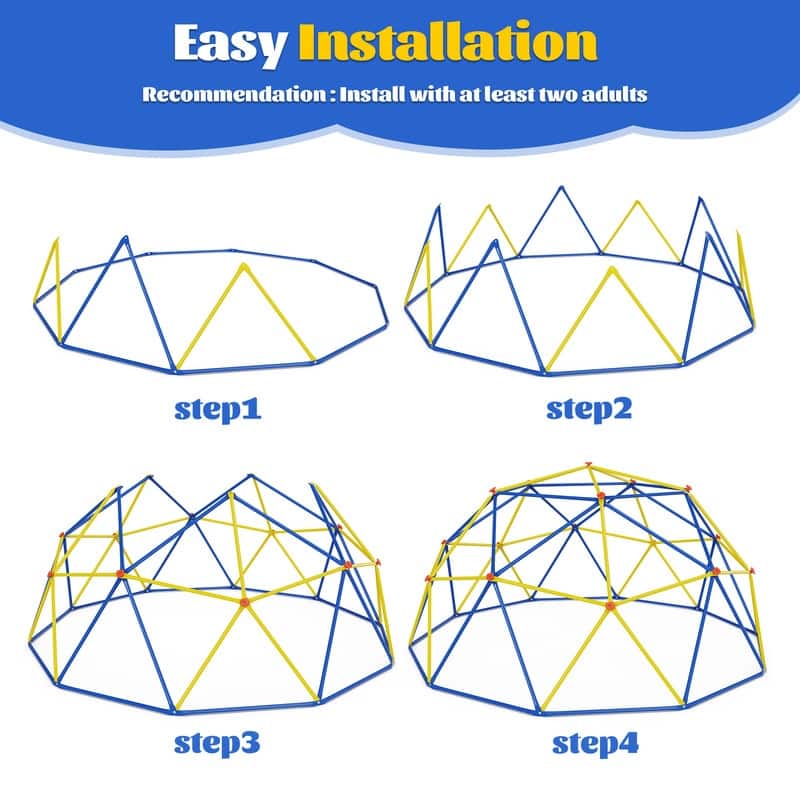 Easy Installation

Recommendation : Install with at least two adults

step1

step2

step3

step4