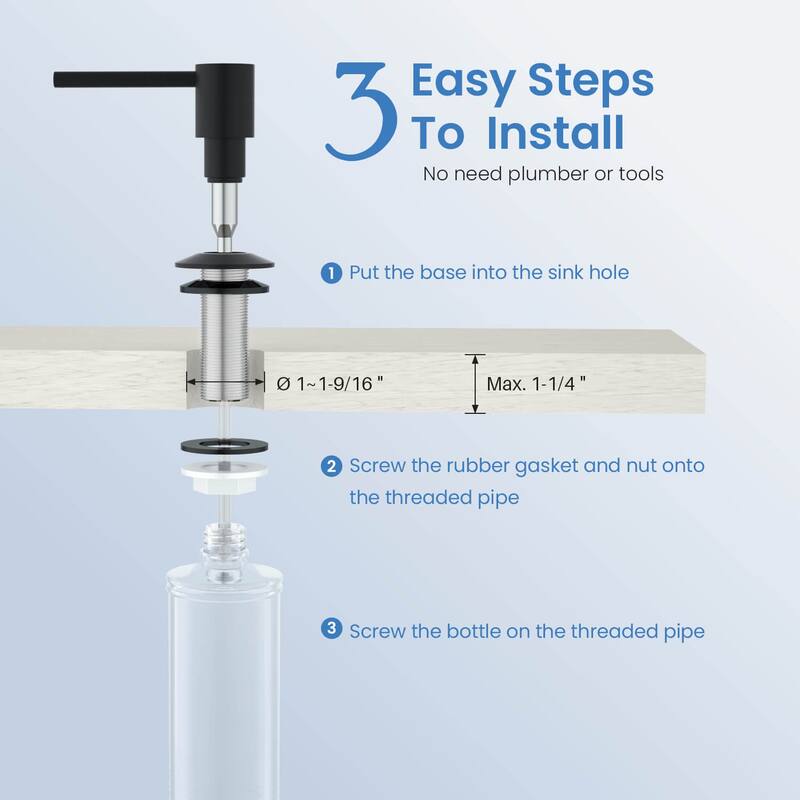 3 Easy Steps To Install
No need plumber or tools

1 Put the base into the sink hole

Ø 1~1-9/16 "
Max. 1-1/4 "

2 Screw the rubber gasket and nut onto the threaded pipe

3 Screw the bottle on the threaded pipe