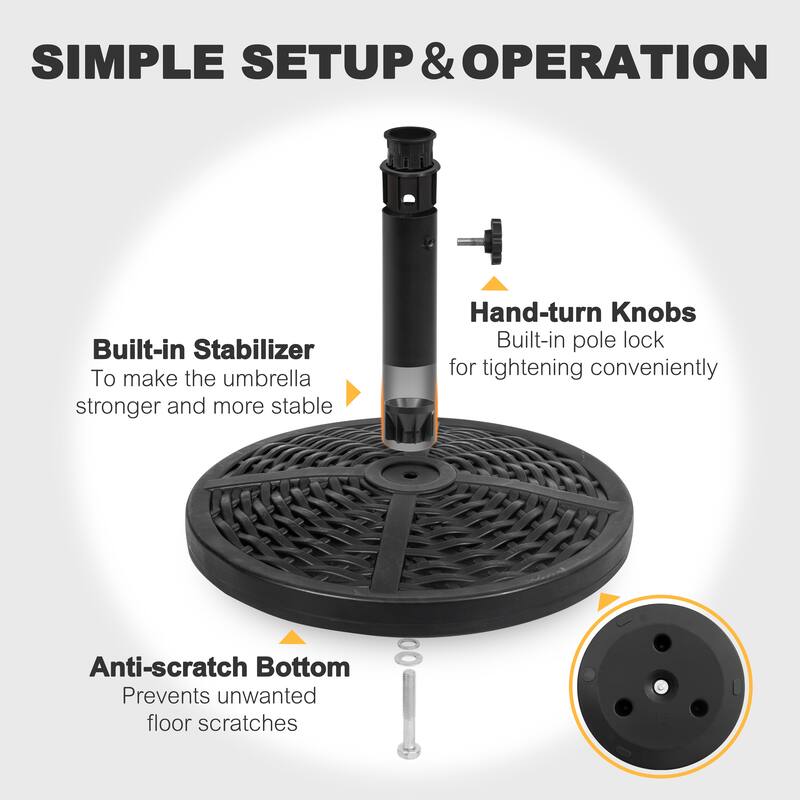 SIMPLE SETUP & OPERATION

Hand-turn Knobs
Built-in pole lock for tightening conveniently

Built-in Stabilizer
To make the umbrella stronger and more stable

Anti-scratch Bottom
Prevents unwanted floor scratches