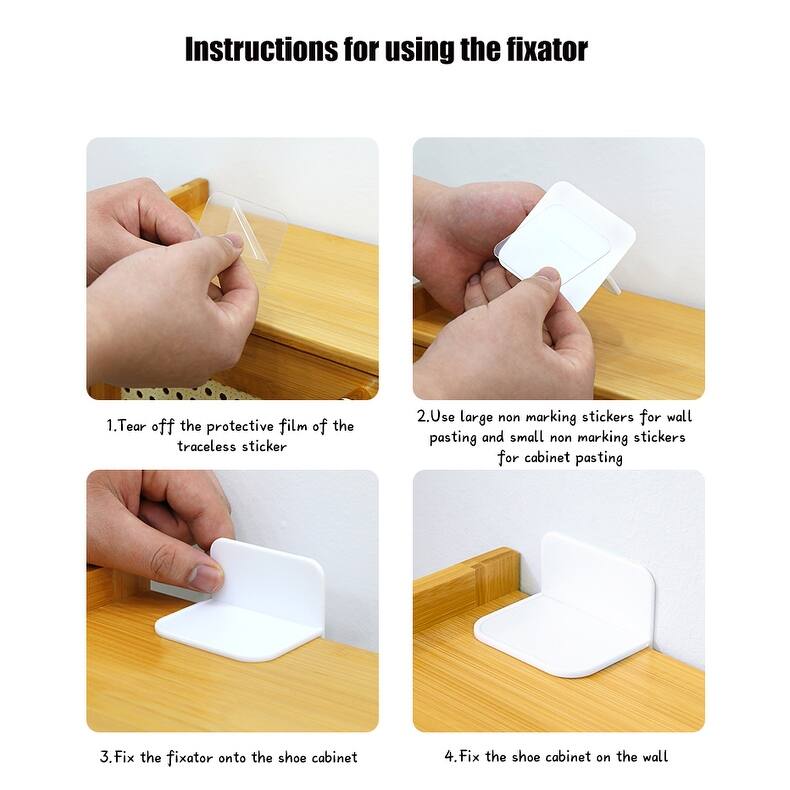 Instructions for using the fixator

1.Tear off the protective film of the traceless sticker

2.Use large non marking stickers for wall pasting and small non marking stickers for cabinet pasting

3.Fix the fixator onto the shoe cabinet

4.Fix the shoe cabinet on the wall