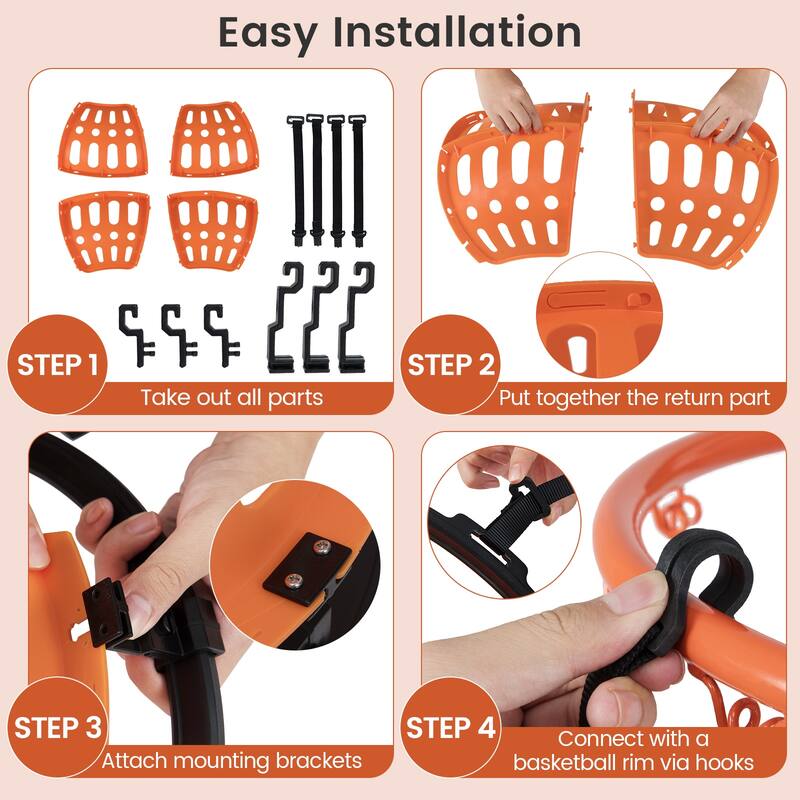 Easy Installation

STEP 1
Take out all parts

STEP 2
Put together the return part

STEP 3
Attach mounting brackets

STEP 4
Connect with a basketball rim via hooks