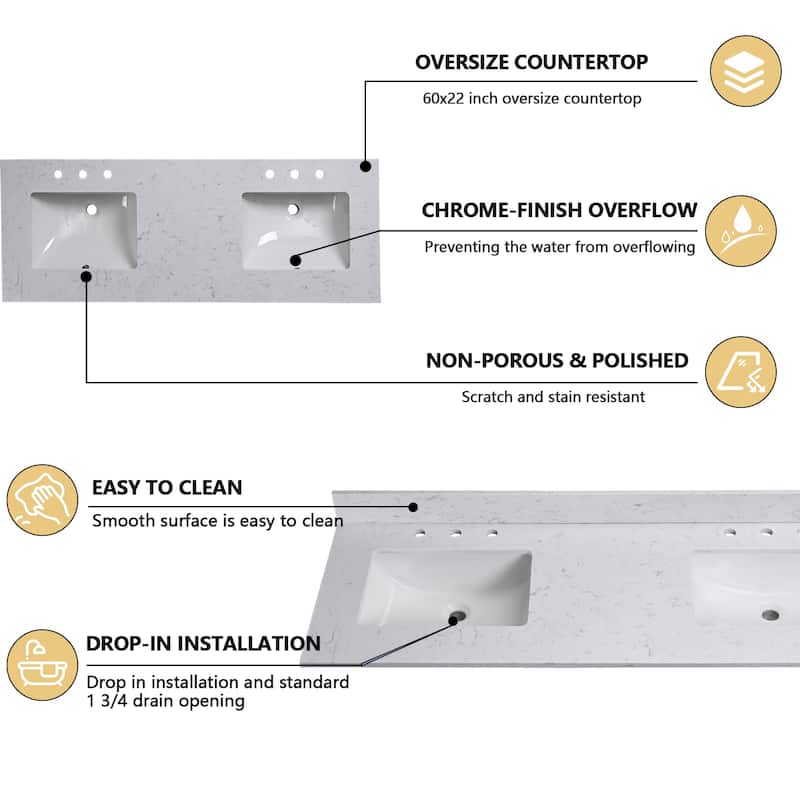 OVERSIZE COUNTERTOP

60x22 inch oversize countertop

CHROME-FINISH OVERFLOW

Preventing the water from overflowing

NON-POROUS & POLISHED

Scratch and stain resistant

EASY TO CLEAN

Smooth surface is easy to clean

DROP-IN INSTALLATION

Drop in installation and standard 1 3/4 drain opening