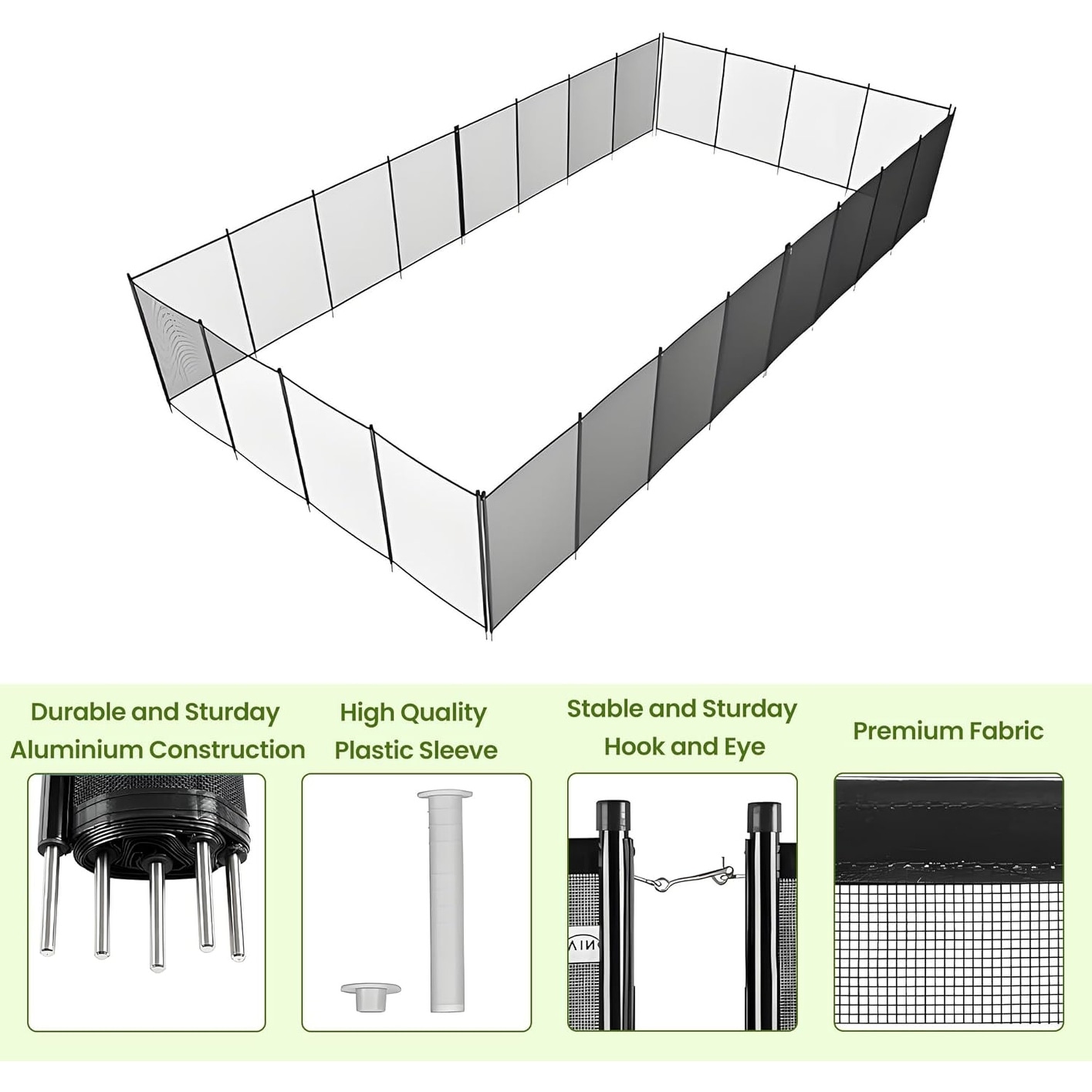 Durable and Sturday Aluminium Construction

High Quality Plastic Sleeve

Stable and Sturday Hook and Eye

Premium Fabric