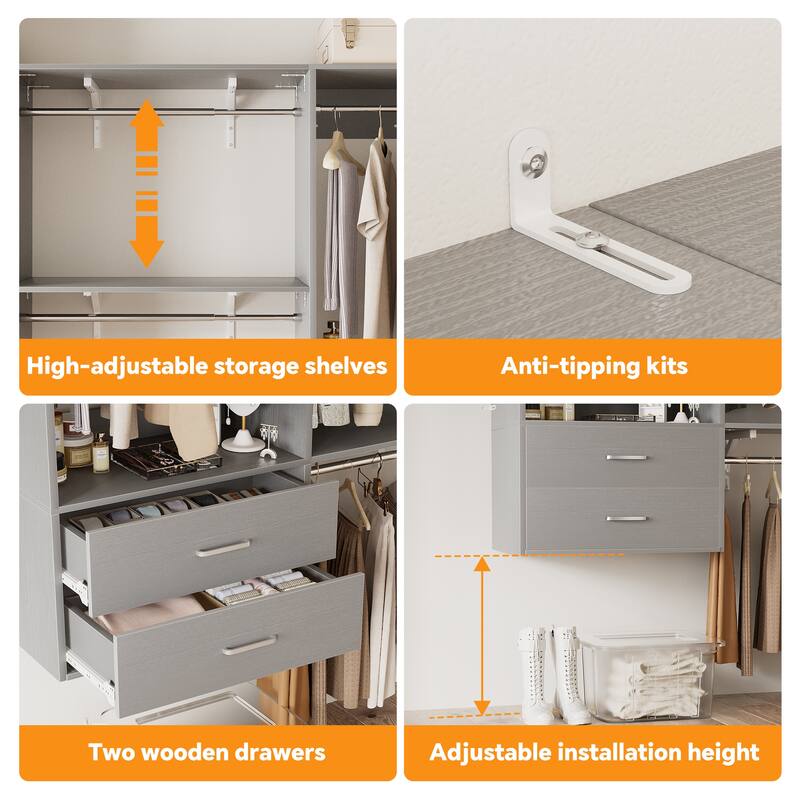 High-adjustable storage shelves

Anti-tipping kits

Two wooden drawers

Adjustable installation height