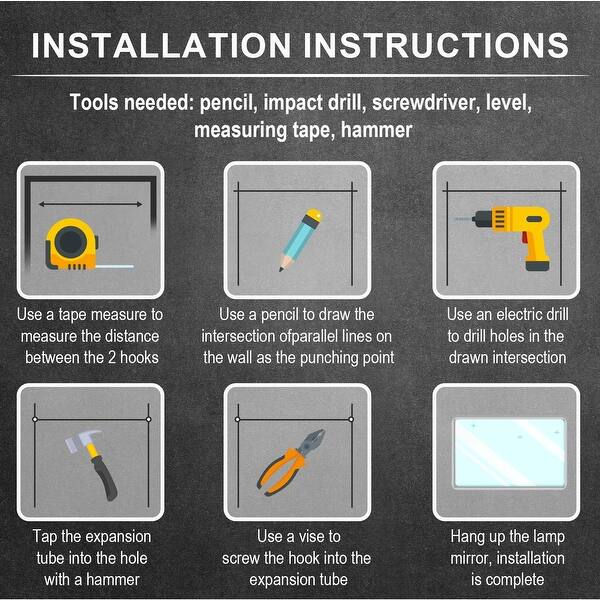 INSTALLATION INSTRUCTIONS

Tools needed: pencil, impact drill, screwdriver, level, measuring tape, hammer

Use a tape measure to measure the distance between the 2 hooks

Use a pencil to draw the intersection ofparallel lines on the wall as the punching point

Use an electric drill to drill holes in the drawn intersection

Tap the expansion tube into the hole with a hammer

Use a vise to screw the hook into the expansion tube

Hang up the lamp mirror, installation is complete