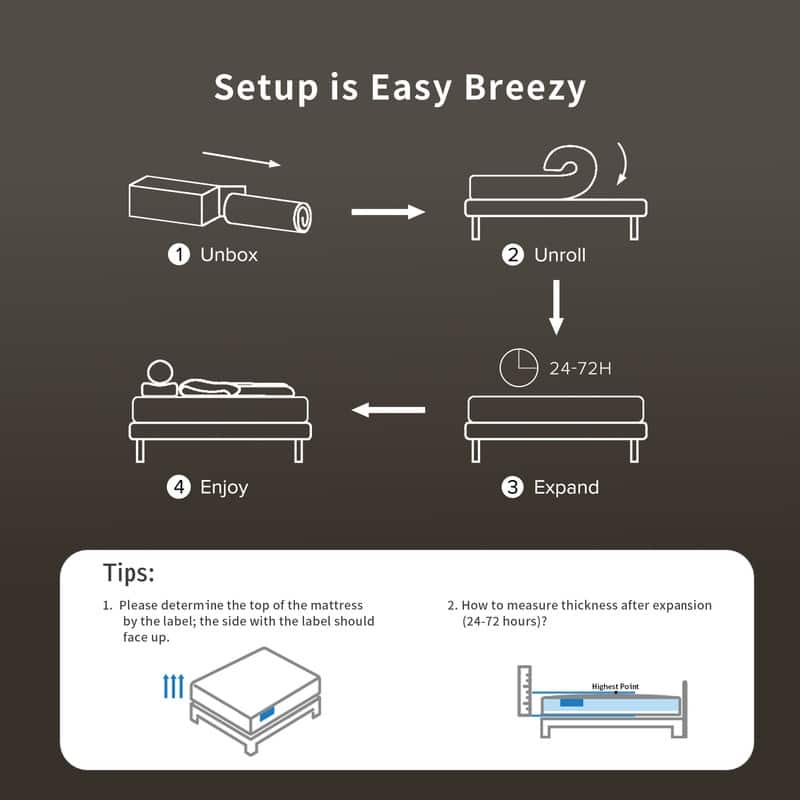 Setup is Easy Breezy

1 Unbox

2 Unroll

24-72H

3 Expand

4 Enjoy

Tips:

1. Please determine the top of the mattress by the label; the side with the label should face up.

2. How to measure thickness after expansion (24-72 hours)?

Highest Point