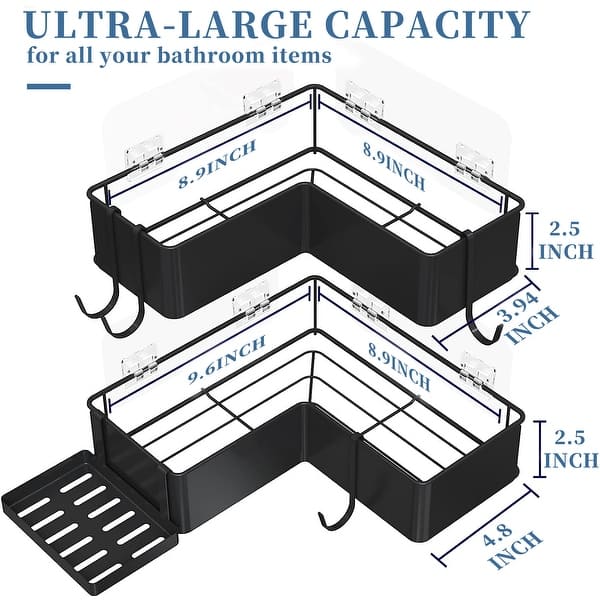 ULTRA-LARGE CAPACITY
for all your bathroom items

8.9INCH
8.9INCH
2.5 INCH
3.94 INCH
9.6INCH
8.9INCH
2.5 INCH
4.8 INCH