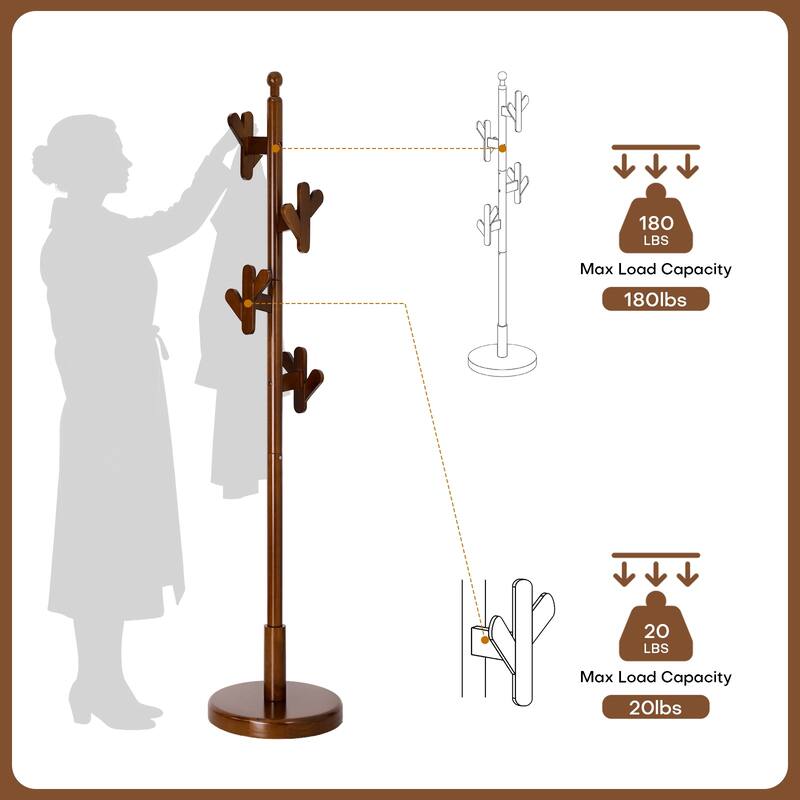 180
LBS
Max Load Capacity
180lbs

20
LBS
Max Load Capacity
20lbs