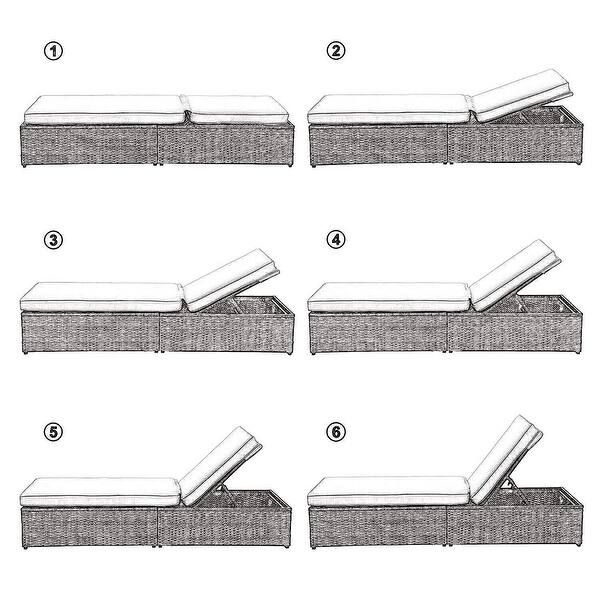 ①

②

③

④

⑤

⑥