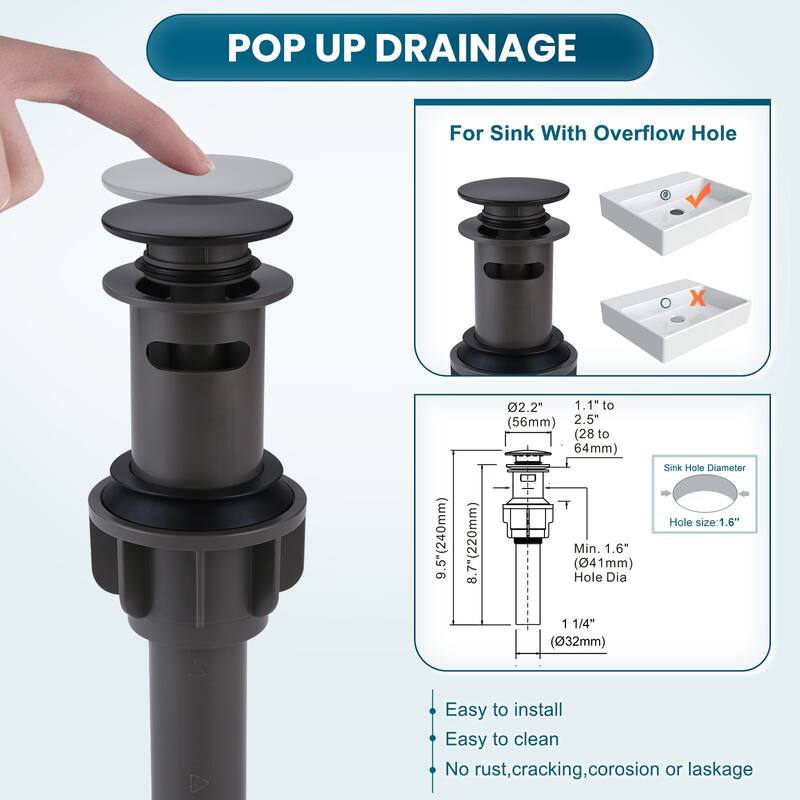 POP UP DRAINAGE

For Sink With Overflow Hole

Ø2.2" (56mm)

1.1" to 2.5" (28 to 64mm)

9.5"(240mm)

8.7"(220mm)

Min. 1.6" (Ø41mm) Hole Dia

1 1/4" (Ø32mm)

Sink Hole Diameter

Hole size:1.6"

Easy to install

Easy to clean

No rust,cracking,corosion or laskage