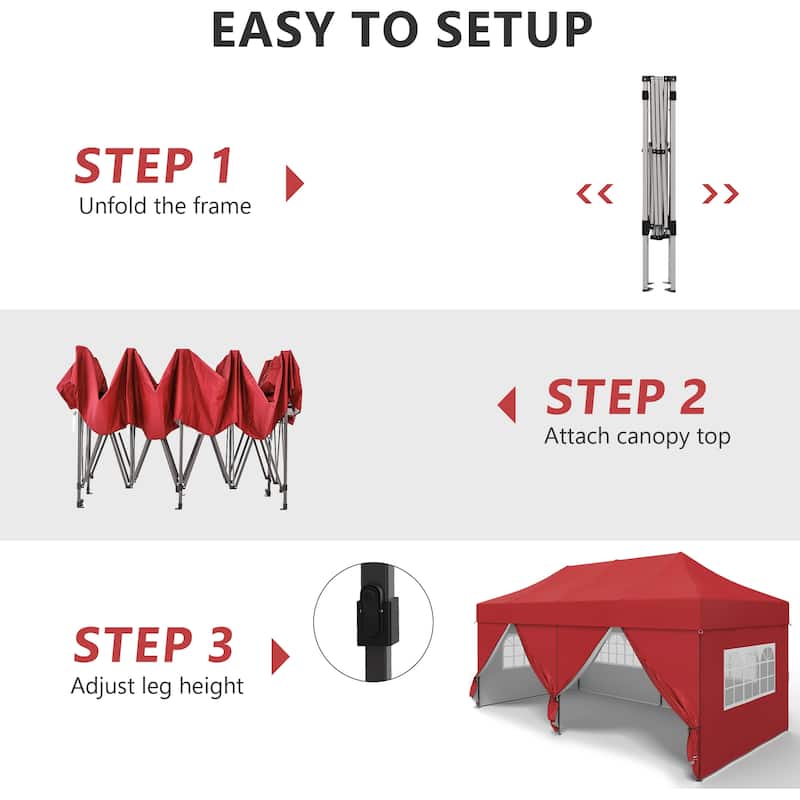 EASY TO SETUP

STEP 1
Unfold the frame

STEP 2
Attach canopy top

STEP 3
Adjust leg height