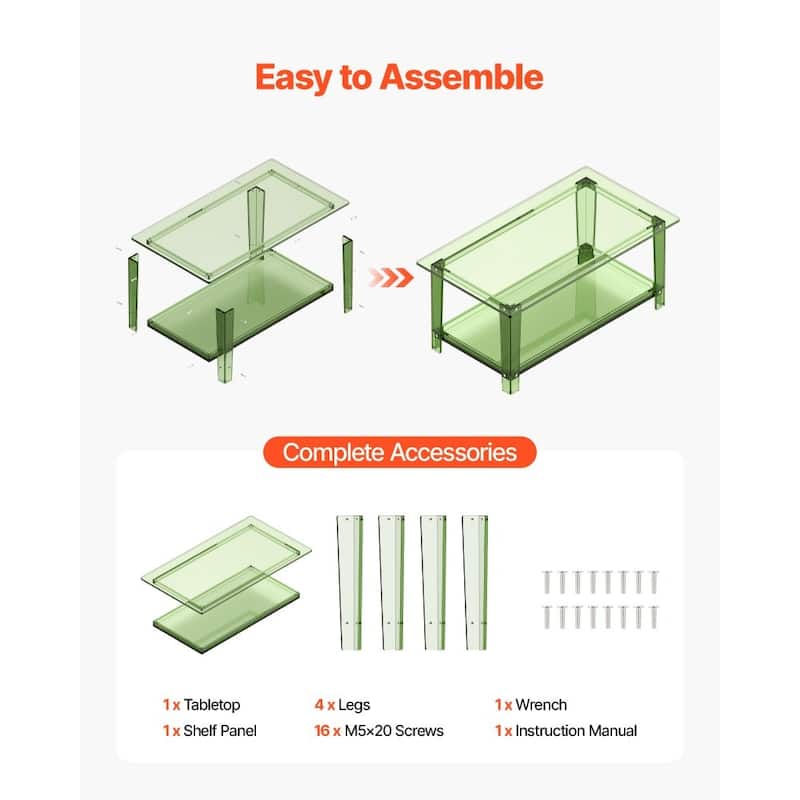 Easy to Assemble

Complete Accessories

1 x Tabletop
1 x Shelf Panel

4 x Legs
16 x M5×20 Screws

1 x Wrench
1 x Instruction Manual