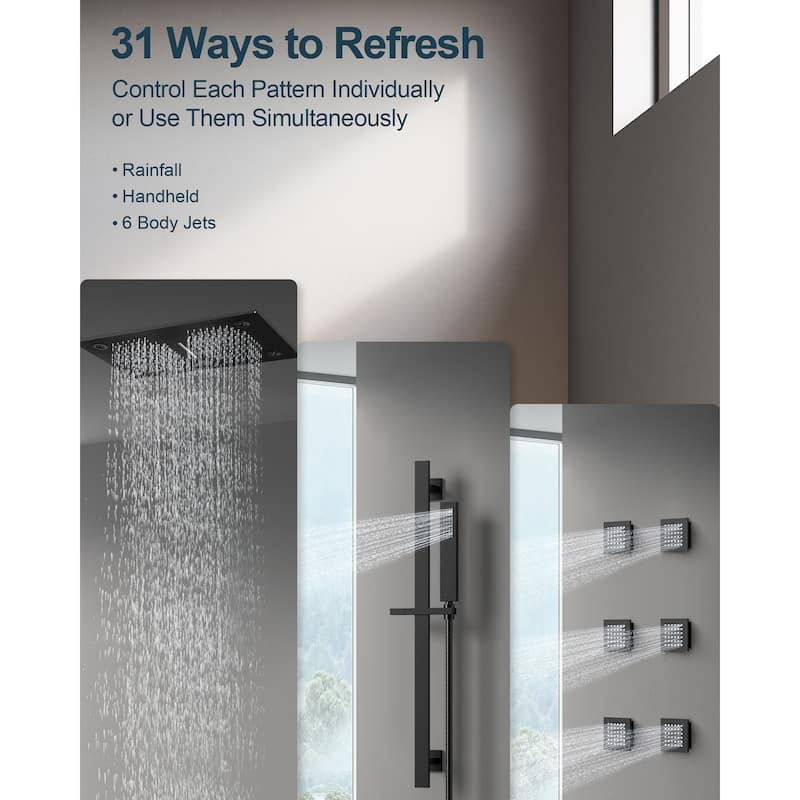 31 Ways to Refresh

Control Each Pattern Individually or Use Them Simultaneously

• Rainfall
• Handheld
• 6 Body Jets