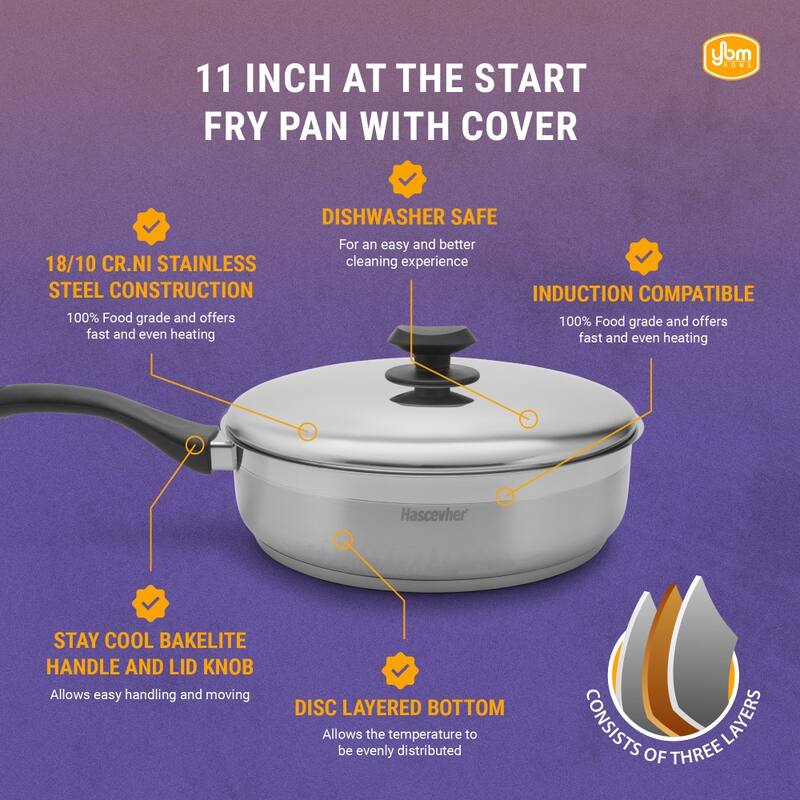 ybm HOME

11 INCH AT THE START FRY PAN WITH COVER

DISHWASHER SAFE
For an easy and better cleaning experience

18/10 CR.NI STAINLESS STEEL CONSTRUCTION
100% Food grade and offers fast and even heating

INDUCTION COMPATIBLE
100% Food grade and offers fast and even heating

Hascevher

STAY COOL BAKELITE HANDLE AND LID KNOB
Allows easy handling and moving

DISC LAYERED BOTTOM
Allows the temperature to be evenly distributed

CONSISTS OF THREE LAYERS