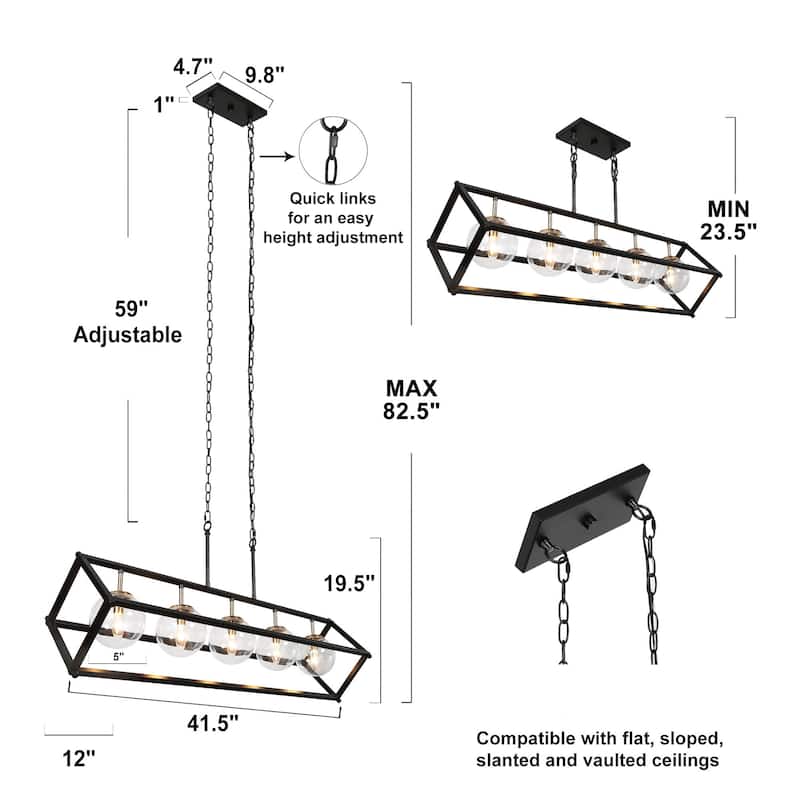 4.7"

9.8"

1"

Quick links for an easy height adjustment

MIN 23.5"

59" Adjustable

MAX 82.5"

19.5"

5"

41.5"

12"

Compatible with flat, sloped, slanted and vaulted ceilings