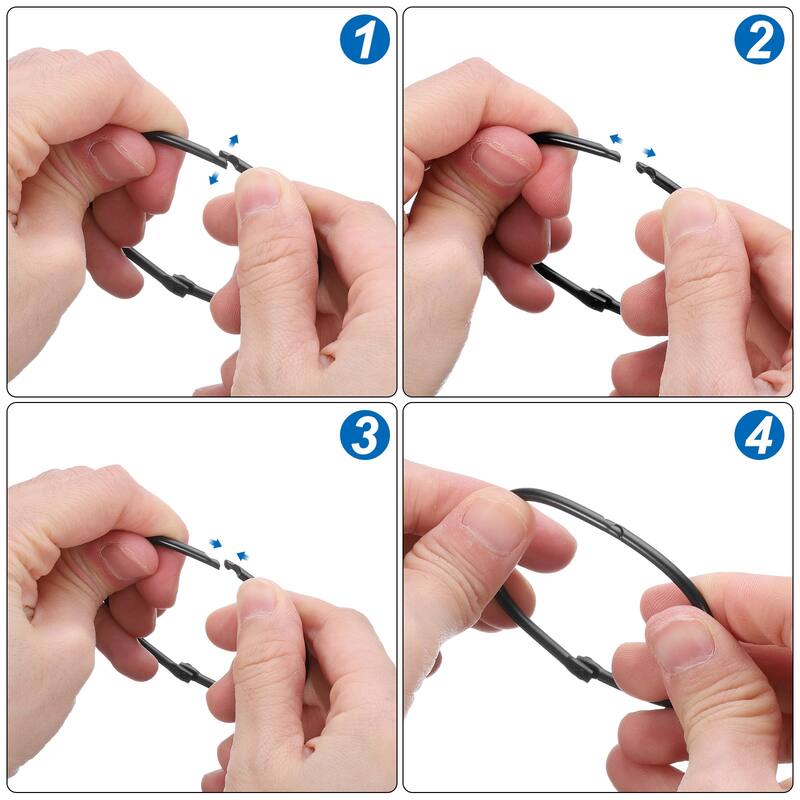 1

2

3

4