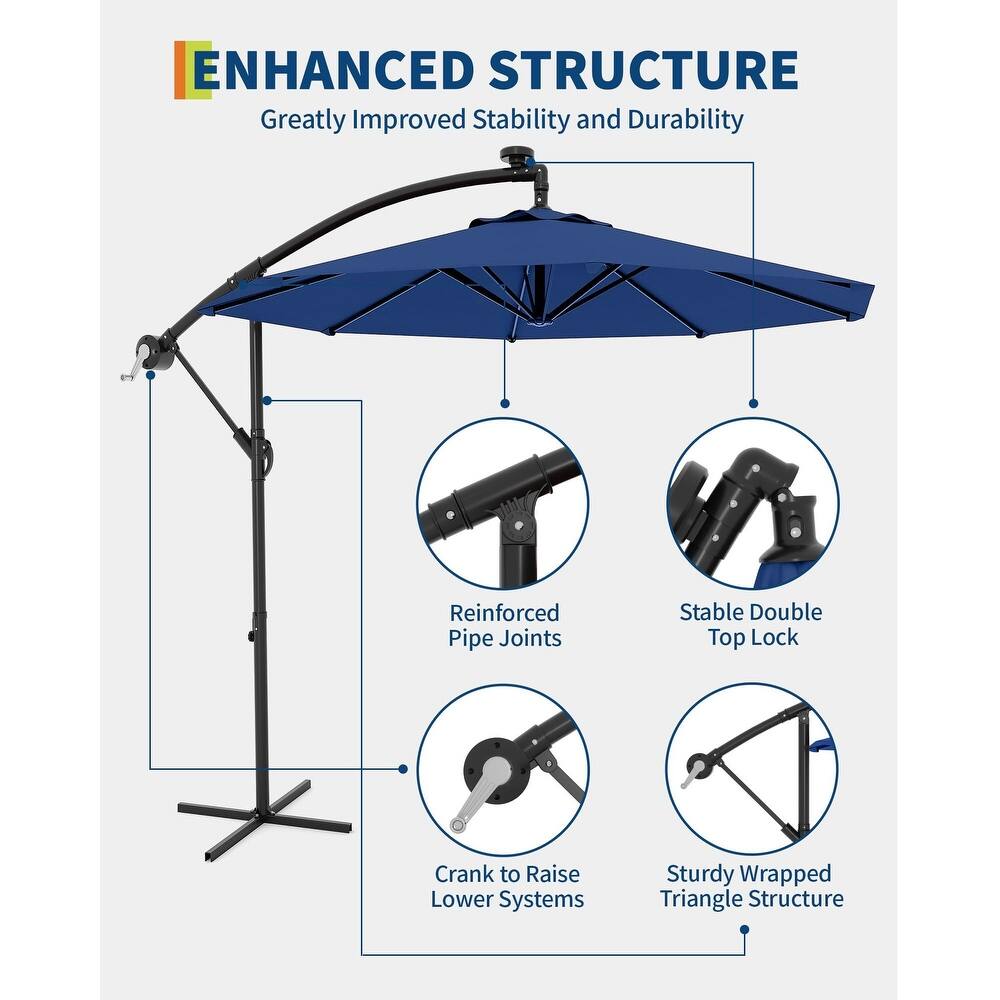 ENHANCED STRUCTURE
Greatly Improved Stability and Durability

Reinforced Pipe Joints

Stable Double Top Lock

Crank to Raise Lower Systems

Sturdy Wrapped Triangle Structure