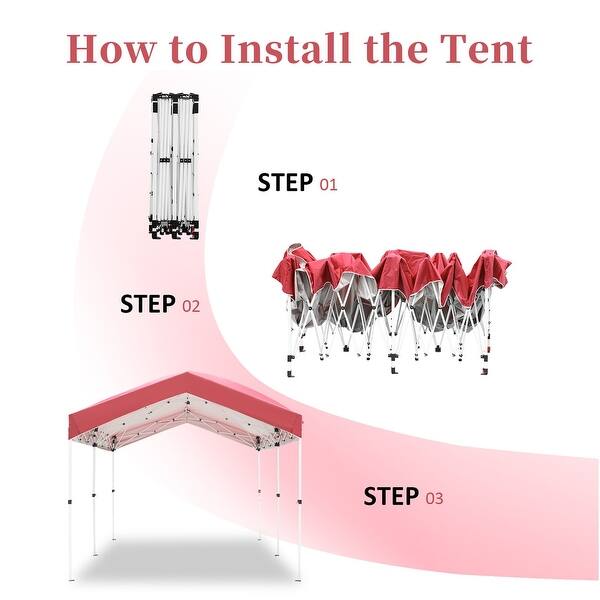 How to Install the Tent

STEP 01

STEP 02

STEP 03