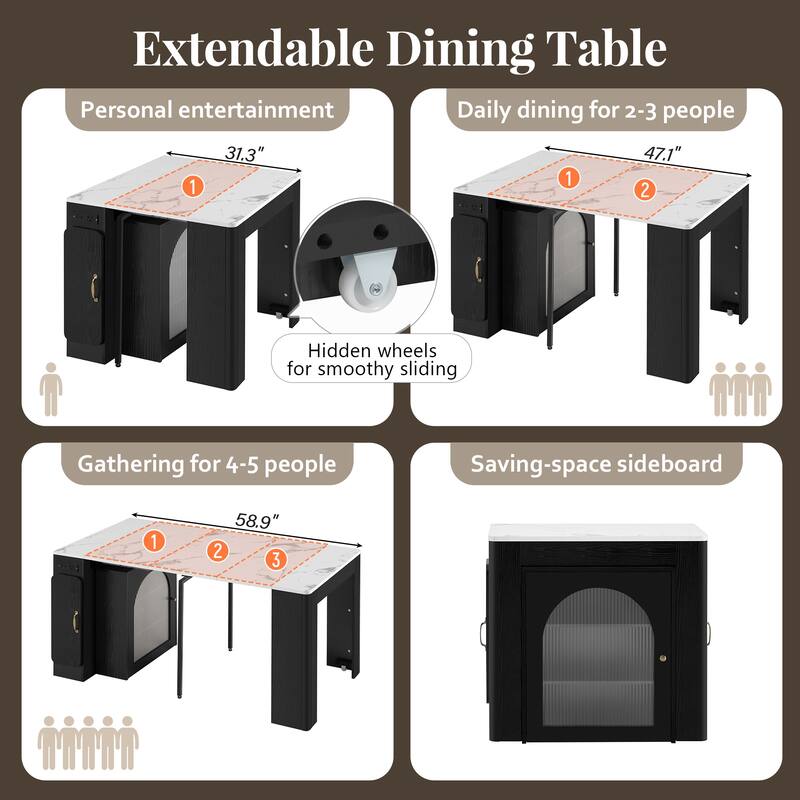 Extendable Dining Table

Personal entertainment

31.3"

1

Hidden wheels for smoothy sliding

Daily dining for 2-3 people

47.1"

1

2

Gathering for 4-5 people

58.9"

1

2

3

Saving-space sideboard