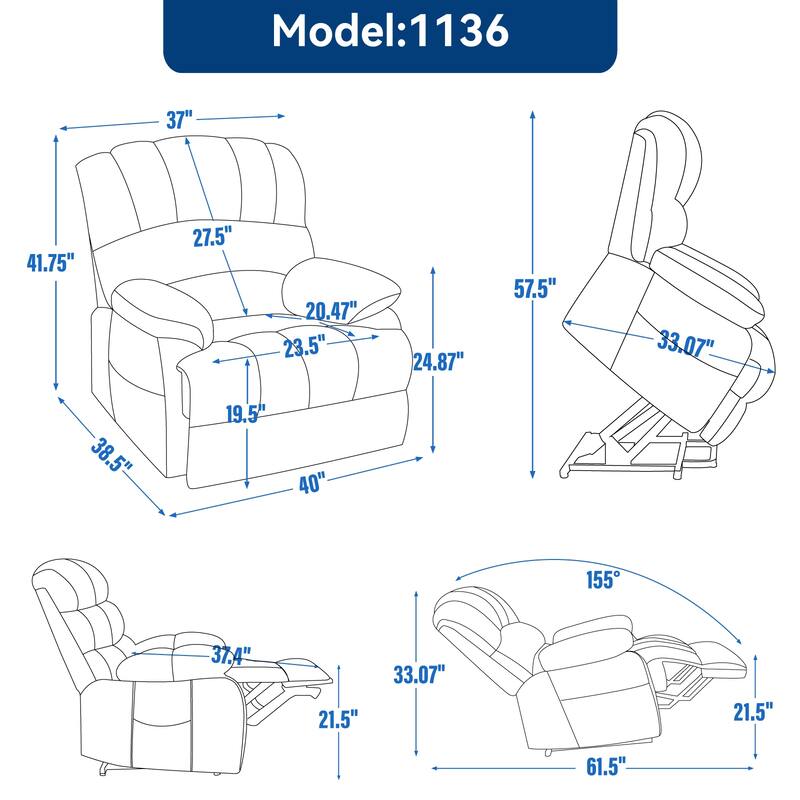 Model:1136

37"

41.75"

27.5"

20.47"

23.5"

24.87"

19.5"

38.5"

40"

57.5"

33.07"

37.4"

21.5"

155°

33.07"

21.5"

61.5"