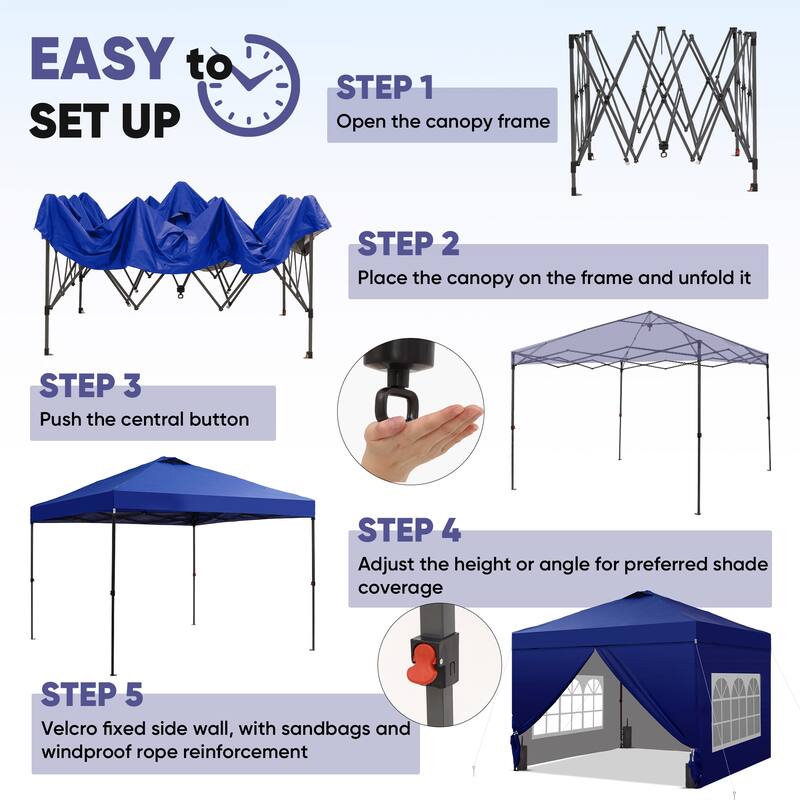 EASY to SET UP

STEP 1
Open the canopy frame

STEP 2
Place the canopy on the frame and unfold it

STEP 3
Push the central button

STEP 4
Adjust the height or angle for preferred shade coverage

STEP 5
Velcro fixed side wall, with sandbags and windproof rope reinforcement