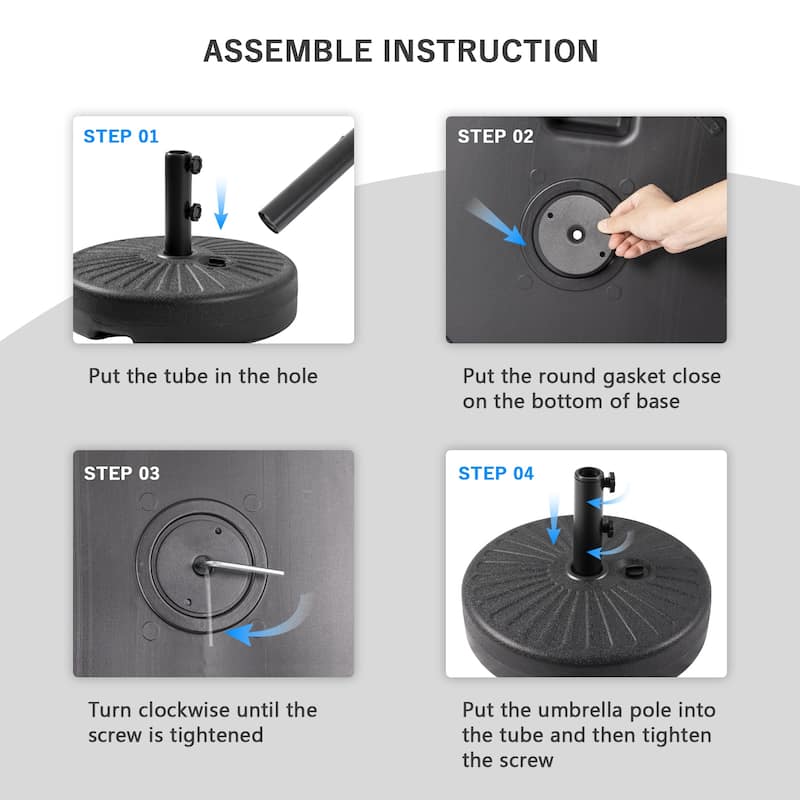 ASSEMBLE INSTRUCTION

STEP 01

Put the tube in the hole

STEP 02

Put the round gasket close on the bottom of base

STEP 03

Turn clockwise until the screw is tightened

STEP 04

Put the umbrella pole into the tube and then tighten the screw