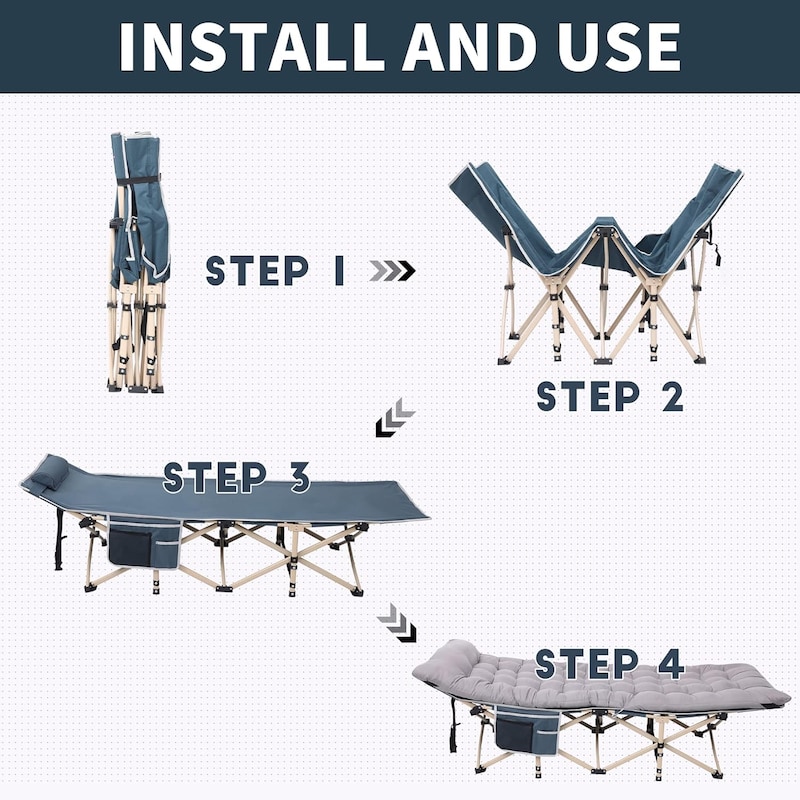 INSTALL AND USE

STEP 1

STEP 2

STEP 3

STEP 4