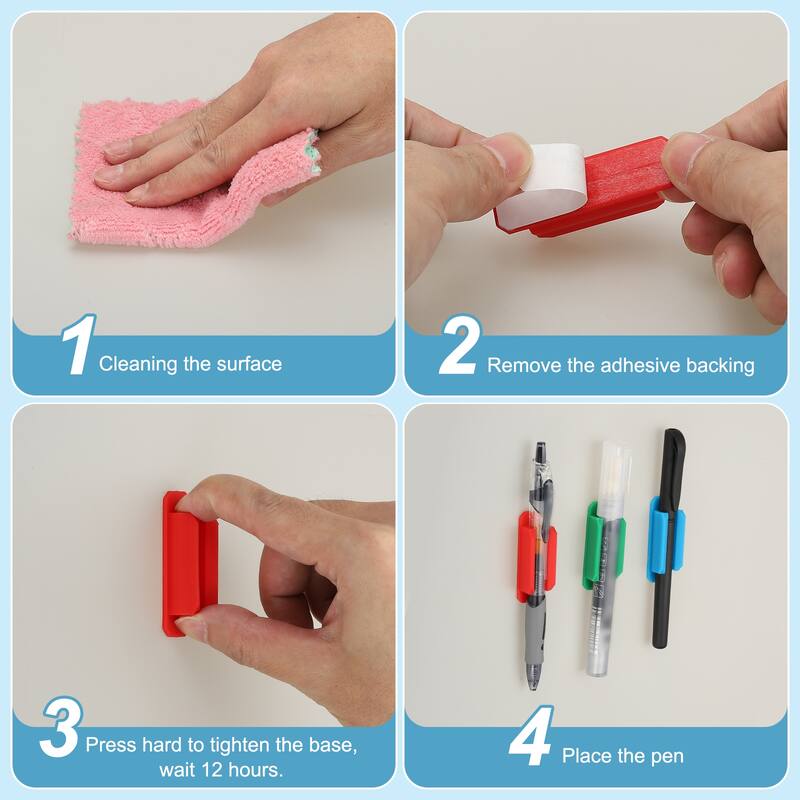 1 Cleaning the surface

2 Remove the adhesive backing

3 Press hard to tighten the base, wait 12 hours.

4 Place the pen