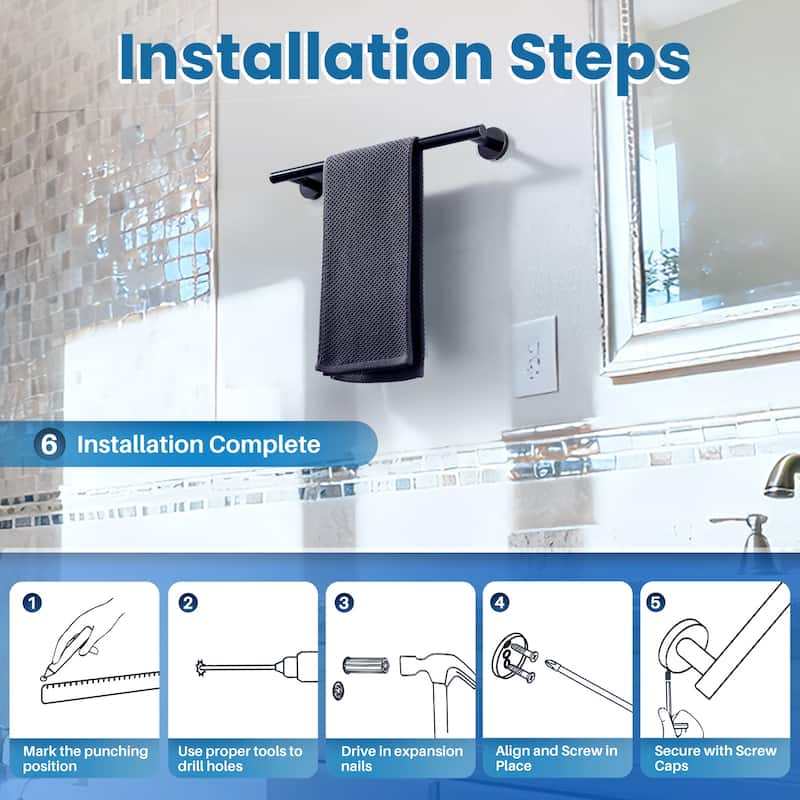 Installation Steps

6 Installation Complete

1 Mark the punching position

2 Use proper tools to drill holes

3 Drive in expansion nails

4 Align and Screw in Place

5 Secure with Screw Caps