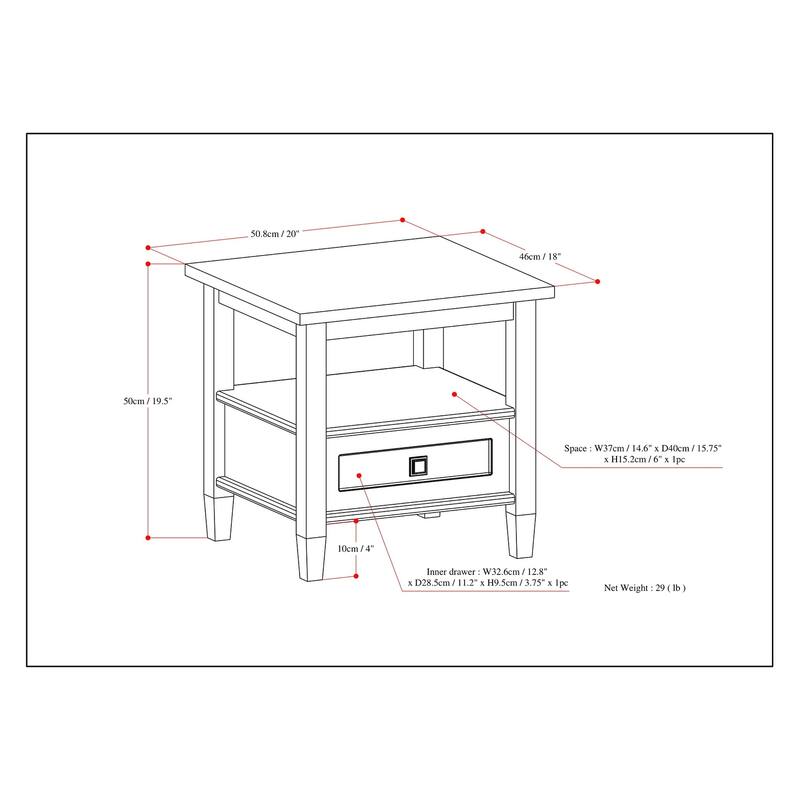 50.8cm / 20"

46cm / 18"

50cm / 19.5"

Space : W37cm / 14.6" x D40cm / 15.75" x H15.2cm / 6" x 1pc

10cm / 4"

Inner drawer : W32.6cm / 12.8" x D28.5cm / 11.2" x H9.5cm / 3.75" x 1pc

Net Weight : 29 ( lb )