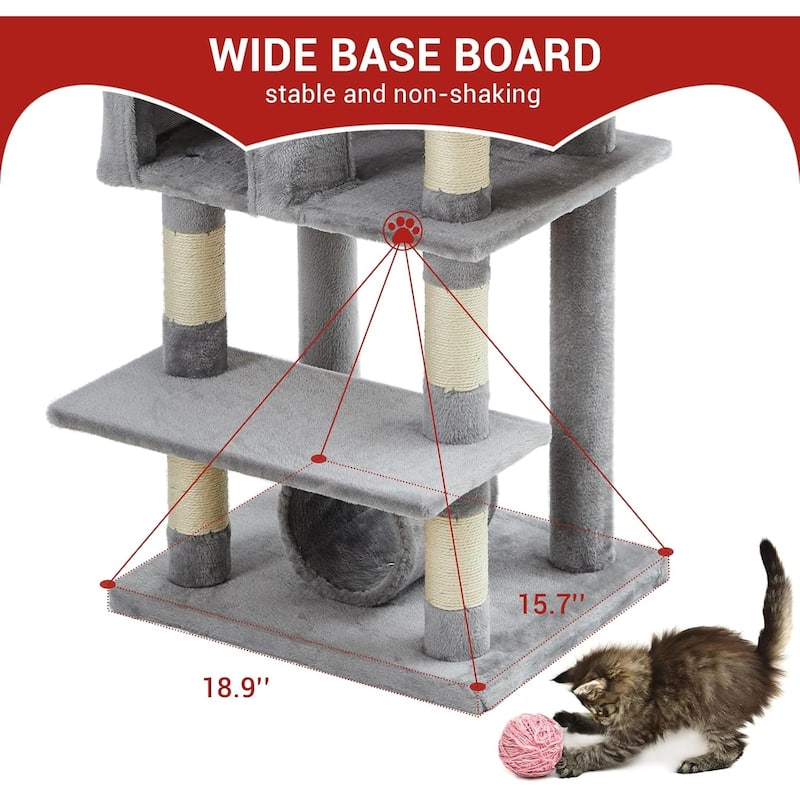 WIDE BASE BOARD
stable and non-shaking

15.7''

18.9''