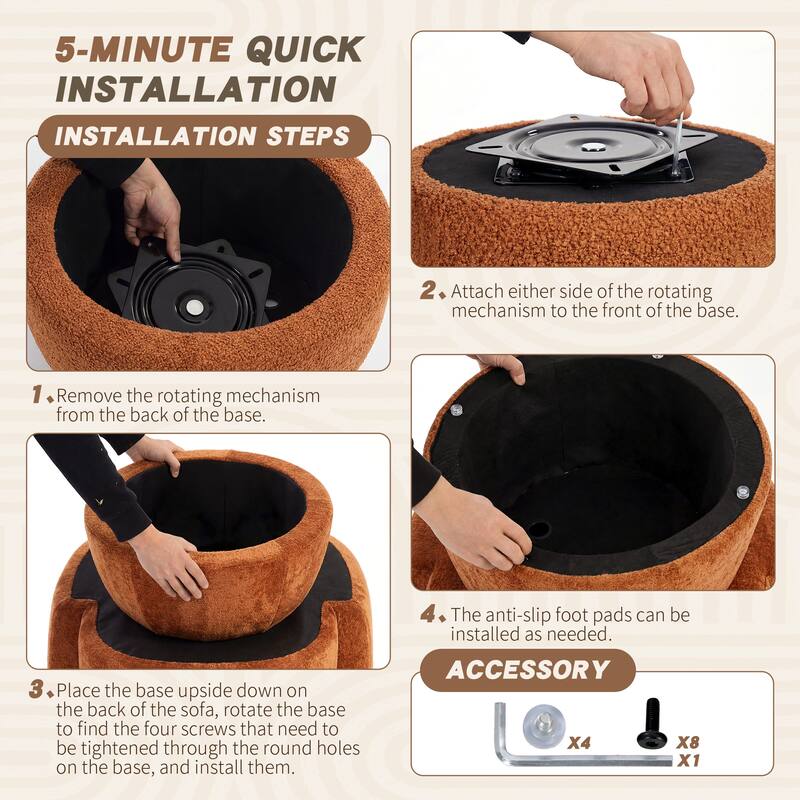 5-MINUTE QUICK INSTALLATION

INSTALLATION STEPS

1. Remove the rotating mechanism from the back of the base.

2. Attach either side of the rotating mechanism to the front of the base.

3. Place the base upside down on the back of the sofa, rotate the base to find the four screws that need to be tightened through the round holes on the base, and install them.

4. The anti-slip foot pads can be installed as needed.

ACCESSORY

X4

X8

X1