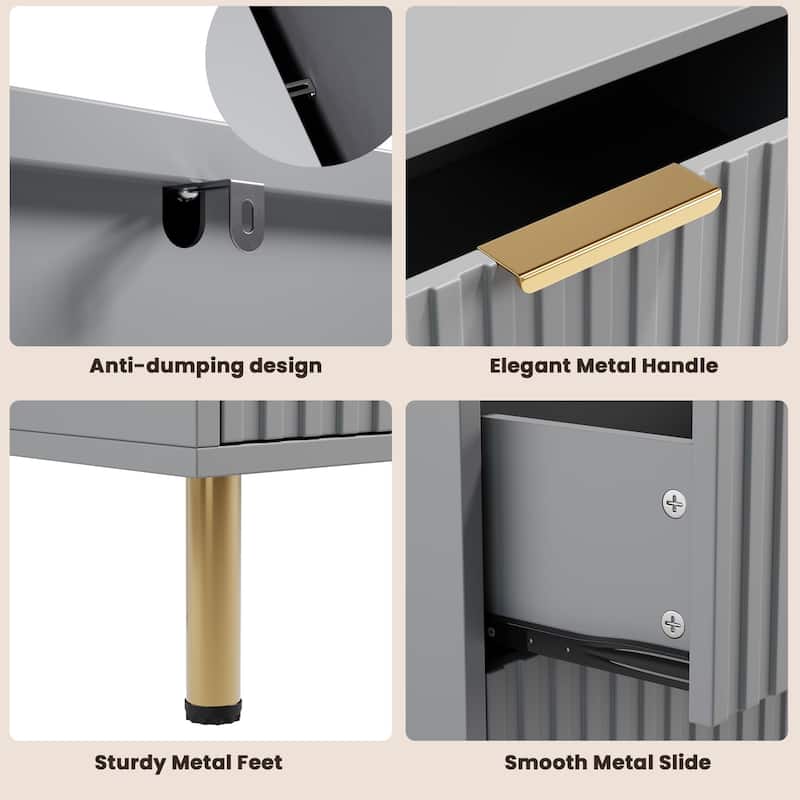 Anti-dumping design

Elegant Metal Handle

Sturdy Metal Feet

Smooth Metal Slide