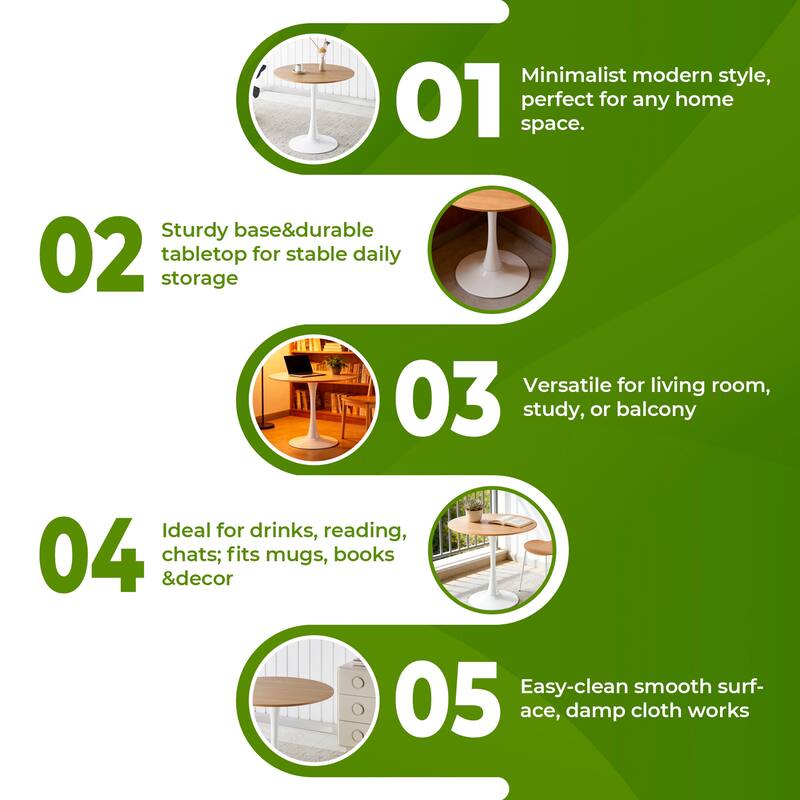 01

Minimalist modern style, perfect for any home space.

02

Sturdy base&durable tabletop for stable daily storage

03

Versatile for living room, study, or balcony

04

Ideal for drinks, reading, chats; fits mugs, books &decor

05

Easy-clean smooth surface, damp cloth works