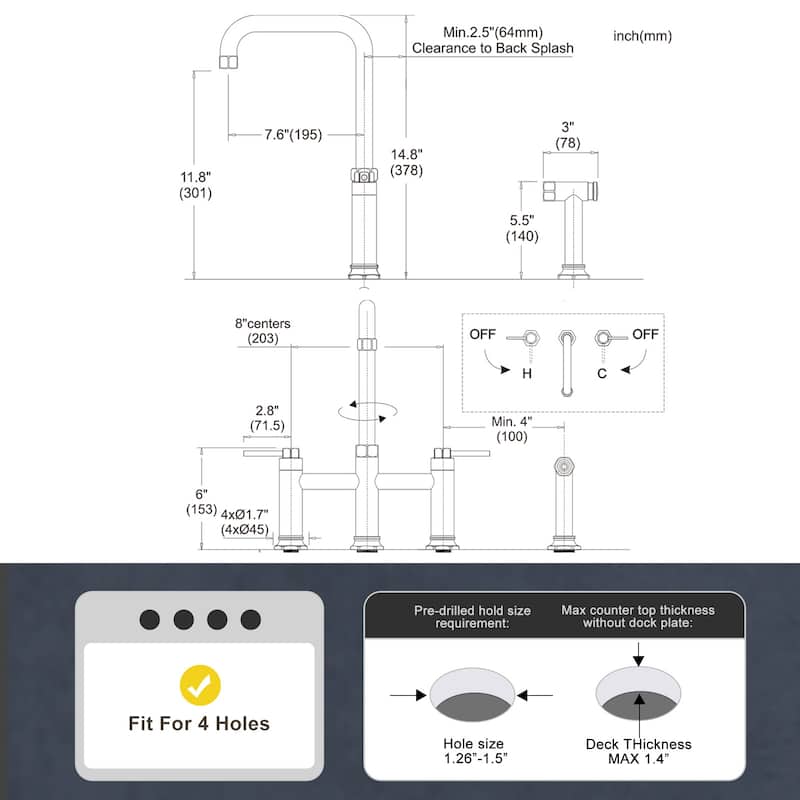 Min.2.5"(64mm)
Clearance to Back Splash

inch(mm)

7.6"(195)

11.8"
(301)

14.8"
(378)

3"
(78)

5.5"
(140)

8"centers
(203)

OFF
H
C
OFF

2.8"
(71.5)

Min. 4"
(100)

6"
(153)

4xØ1.7"
(4xØ45)

Fit For 4 Holes

Pre-drilled hold size requirement:

Max counter top thickness without dock plate:

Hole size
1.26"-1.5"

Deck THickness
MAX 1.4"