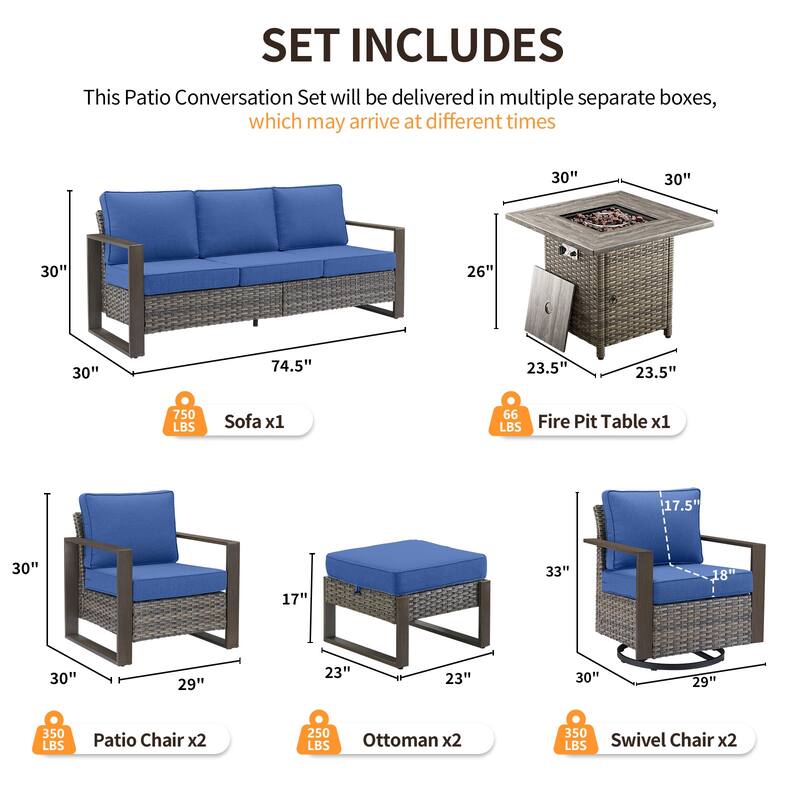 SET INCLUDES

This Patio Conversation Set will be delivered in multiple separate boxes, which may arrive at different times

30"
30"
74.5"
750 LBS Sofa x1

30"
30"
26"
23.5"
23.5"
66 LBS Fire Pit Table x1

30"
30"
29"
350 LBS Patio Chair x2

17"
23"
23"
250 LBS Ottoman x2

17.5"
18"
33"
30"
29"
350 LBS Swivel Chair x2