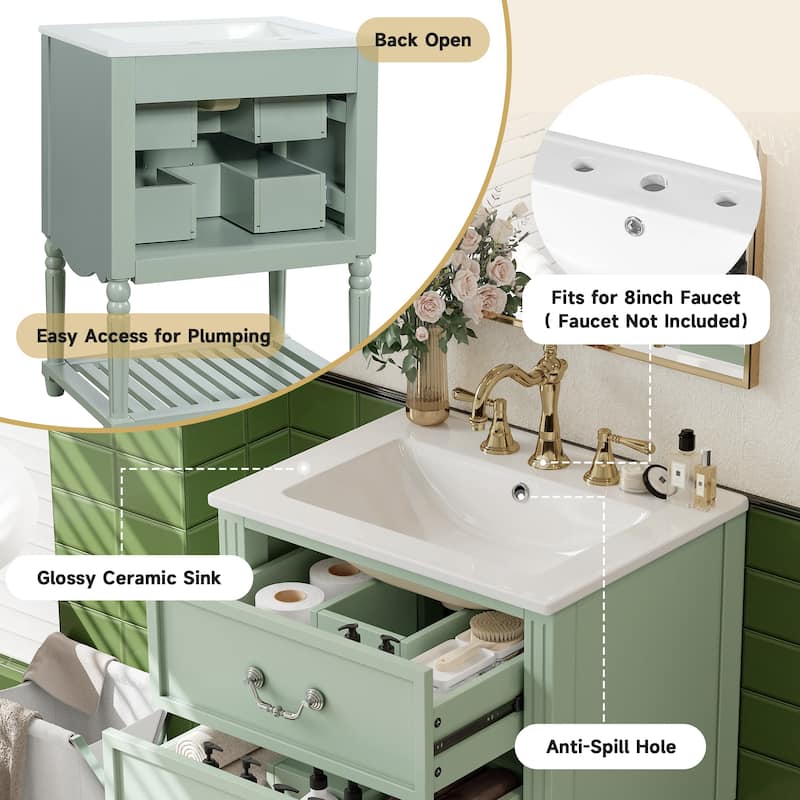 Back Open

Easy Access for Plumping

Fits for 8inch Faucet
( Faucet Not Included)

Glossy Ceramic Sink

Anti-Spill Hole