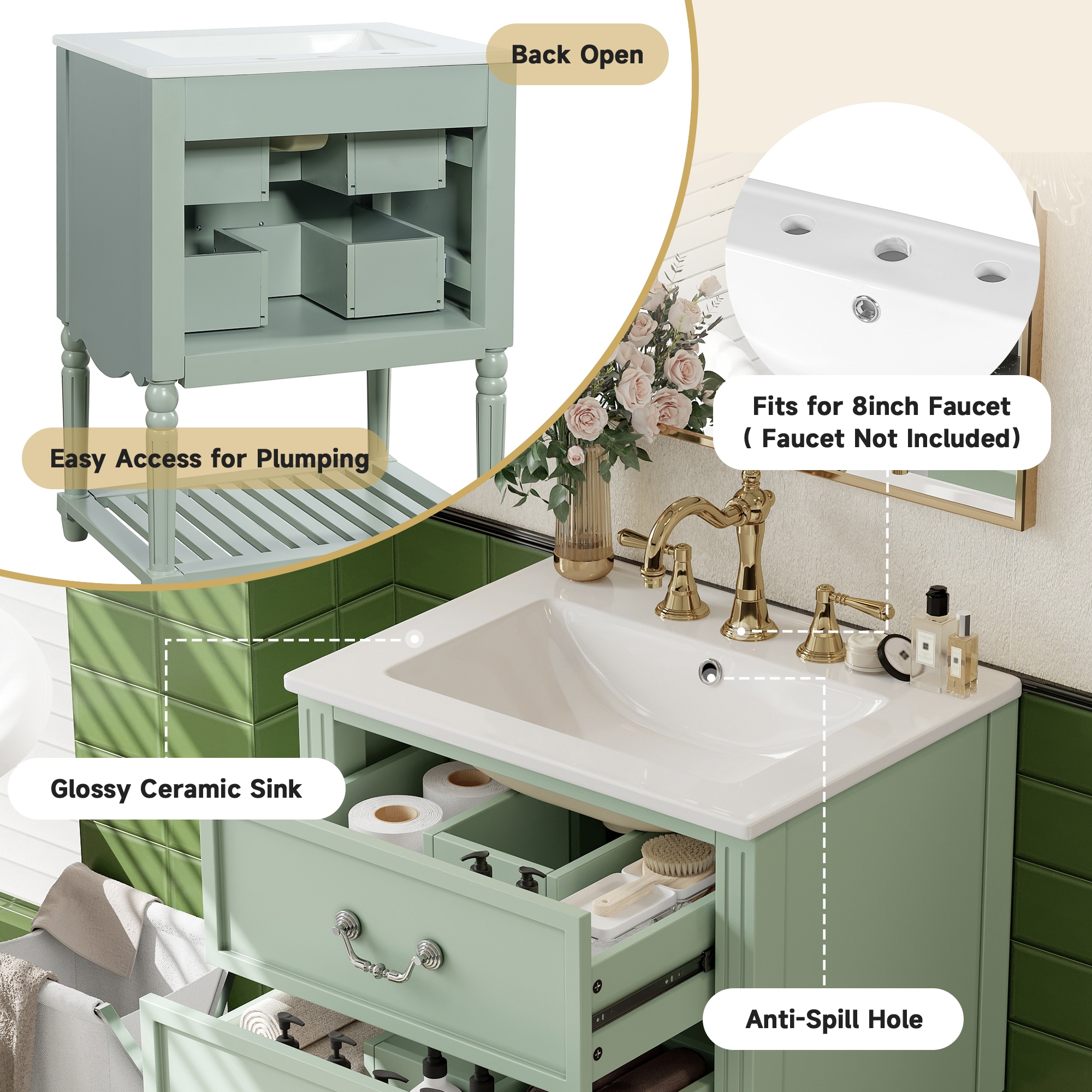 Back Open

Easy Access for Plumping

Fits for 8inch Faucet
( Faucet Not Included)

Glossy Ceramic Sink

Anti-Spill Hole