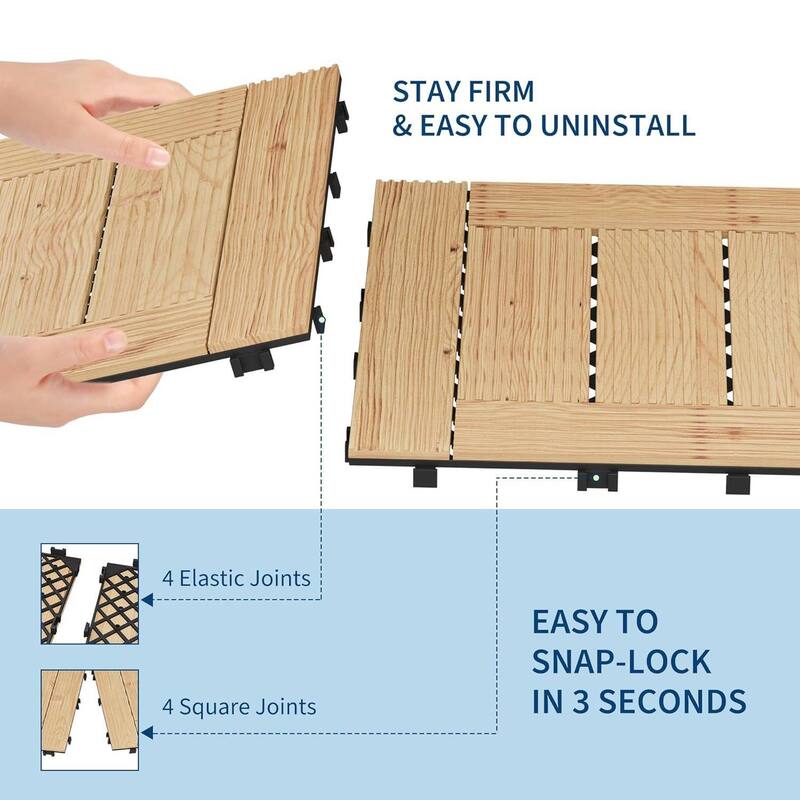 STAY FIRM
& EASY TO UNINSTALL

4 Elastic Joints

4 Square Joints

EASY TO
SNAP-LOCK
IN 3 SECONDS